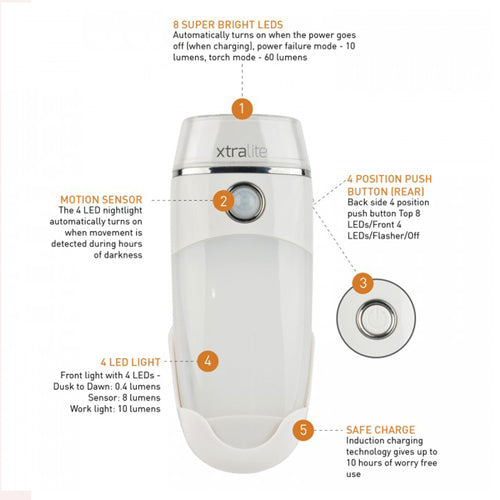 8 SUPER BRIGHT LEDS
Automatically turns on when the power goes off (when charging), power failure mode - 10 lumens, torch mode - 60 lumens

1

xtralite

MOTION SENSOR
The 4 LED nightlight automatically turns on when movement is detected during hours of darkness

2

4 POSITION PUSH BUTTON (REAR)
Back side 4 position push button Top 8 LEDs/Front 4 LEDs/Flasher/Off

3

4 LED LIGHT
Front light with 4 LEDs - Dusk to Dawn: 0.4 lumens
Sensor: 8 lumens
Work light: 10 lumens

4

5

SAFE CHARGE
Induction charging technology gives up to 10 hours of worry free use