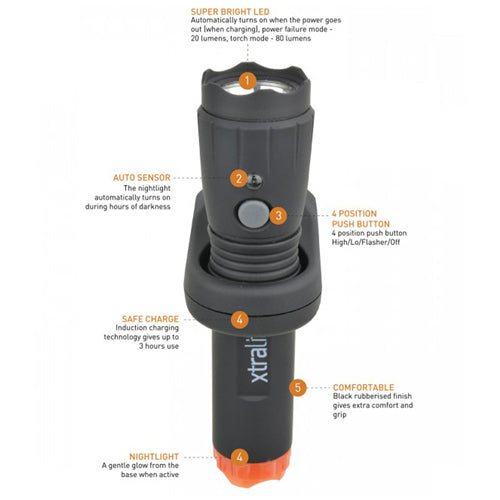 SUPER BRIGHT LED
Automatically turns on when the power goes out (when charging), power failure mode - 20 lumens, torch mode - 80 lumens

1

AUTO SENSOR
The nightlight automatically turns on during hours of darkness

2

3

4 POSITION PUSH BUTTON
4 position push button High/Lo/Flasher/Off

SAFE CHARGE
Induction charging technology gives up to 3 hours use

4

xtrali

5

COMFORTABLE
Black rubberised finish gives extra comfort and grip

NIGHTLIGHT
A gentle glow from the base when active

4