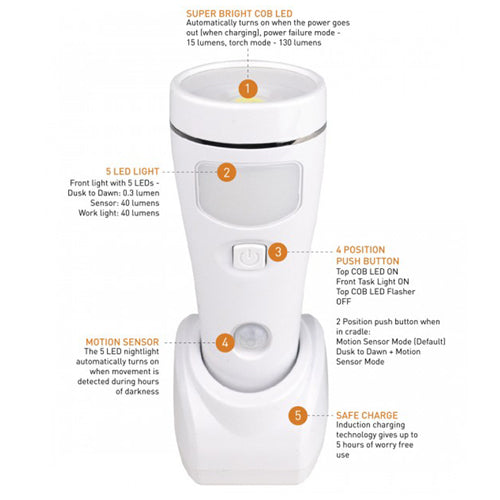 SUPER BRIGHT COB LED
Automatically turns on when the power goes out (when charging), power failure mode - 15 lumens, torch mode - 130 lumens

1

5 LED LIGHT
Front light with 5 LEDs -
Dusk to Dawn: 0.3 lumen
Sensor: 40 lumens
Work light: 40 lumens

2

3

4 POSITION PUSH BUTTON
Top COB LED ON
Front Task Light ON
Top COB LED Flasher
OFF

2 Position push button when in cradle:
Motion Sensor Mode (Default)
Dusk to Dawn + Motion Sensor Mode

MOTION SENSOR
The 5 LED nightlight automatically turns on when movement is detected during hours of darkness

4

5

SAFE CHARGE
Induction charging technology gives up to 5 hours of worry free use